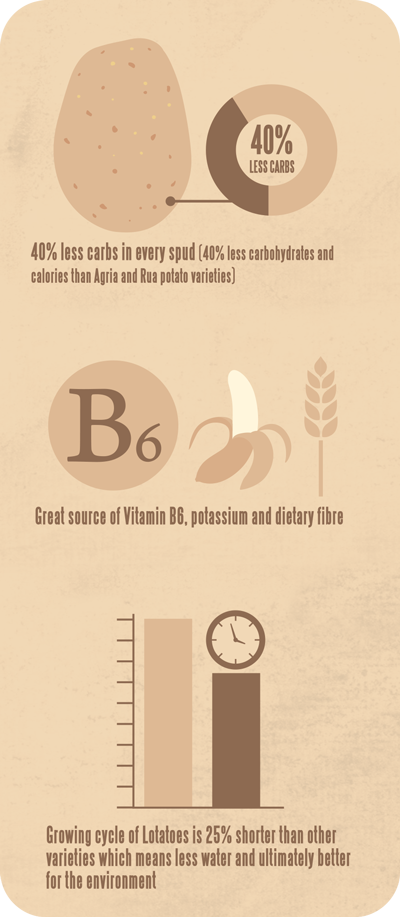 40%
LESS CARBS

40% less carbs in every spud (40% less carbohydrates and calories than Agria and Rua potato varieties)

B6

Great source of Vitamin B6, potassium and dietary fibre

Growing cycle of Lotatoes is 25% shorter than other varieties which means less water and ultimately better for the environment